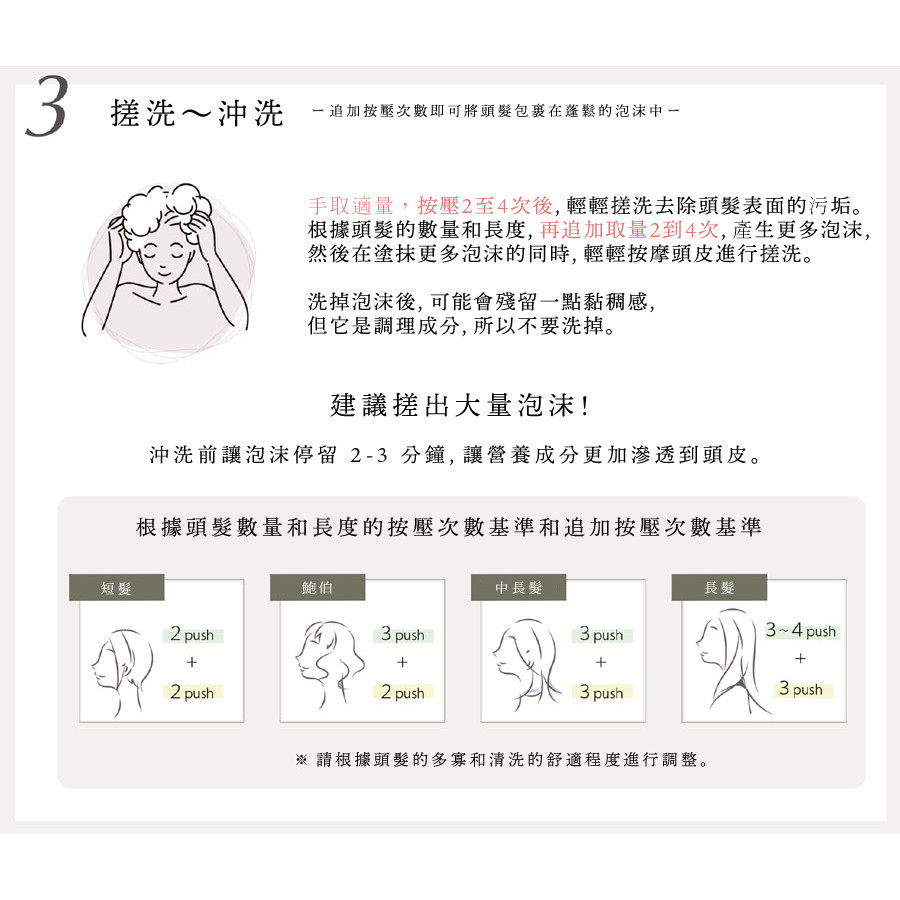 3 搓洗～沖洗 －追加按壓次數即可將頭髮包裹在蓬鬆的泡沫中－

手取適量，按壓2至4次後，輕輕搓洗去除頭髮表面的污垢。根據頭髮的數量和長度，再追加取量2到4次，產生更多泡沫，然後在塗抹更多泡沫的同時，輕輕按摩頭皮進行搓洗。

洗掉泡沫後，可能會殘留一點黏稠感，但它是調理成分，所以不要洗掉。

建議搓出大量泡沫！

沖洗前讓泡沫停留 2-3 分鐘，讓營養成分更加滲透到頭皮。

根據頭髮數量和長度的按壓次數基準和追加按壓次數基準

短髮
2 push
+
2 push

鮑伯
3 push
+
2 push

中長髮
3 push
+
3 push

長髮
3~4 push
+
3 push

※ 請根據頭髮的多寡和清洗的舒適程度進行調整。